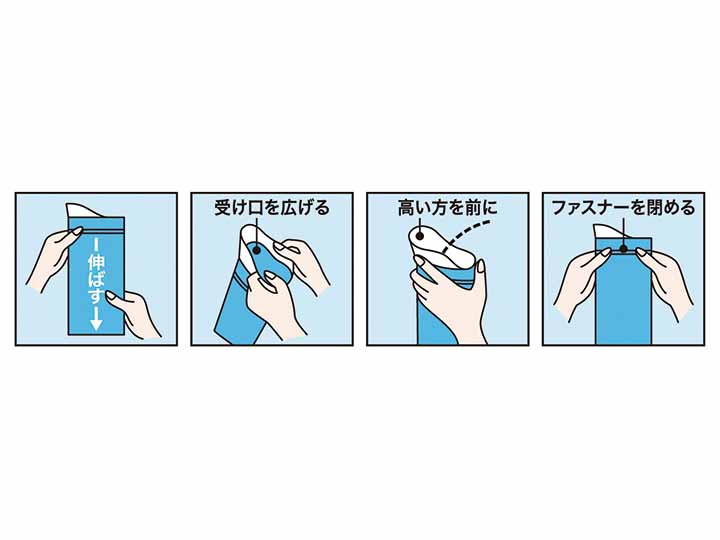 伸ばす

受け口を広げる

高い方を前に

ファスナーを閉める